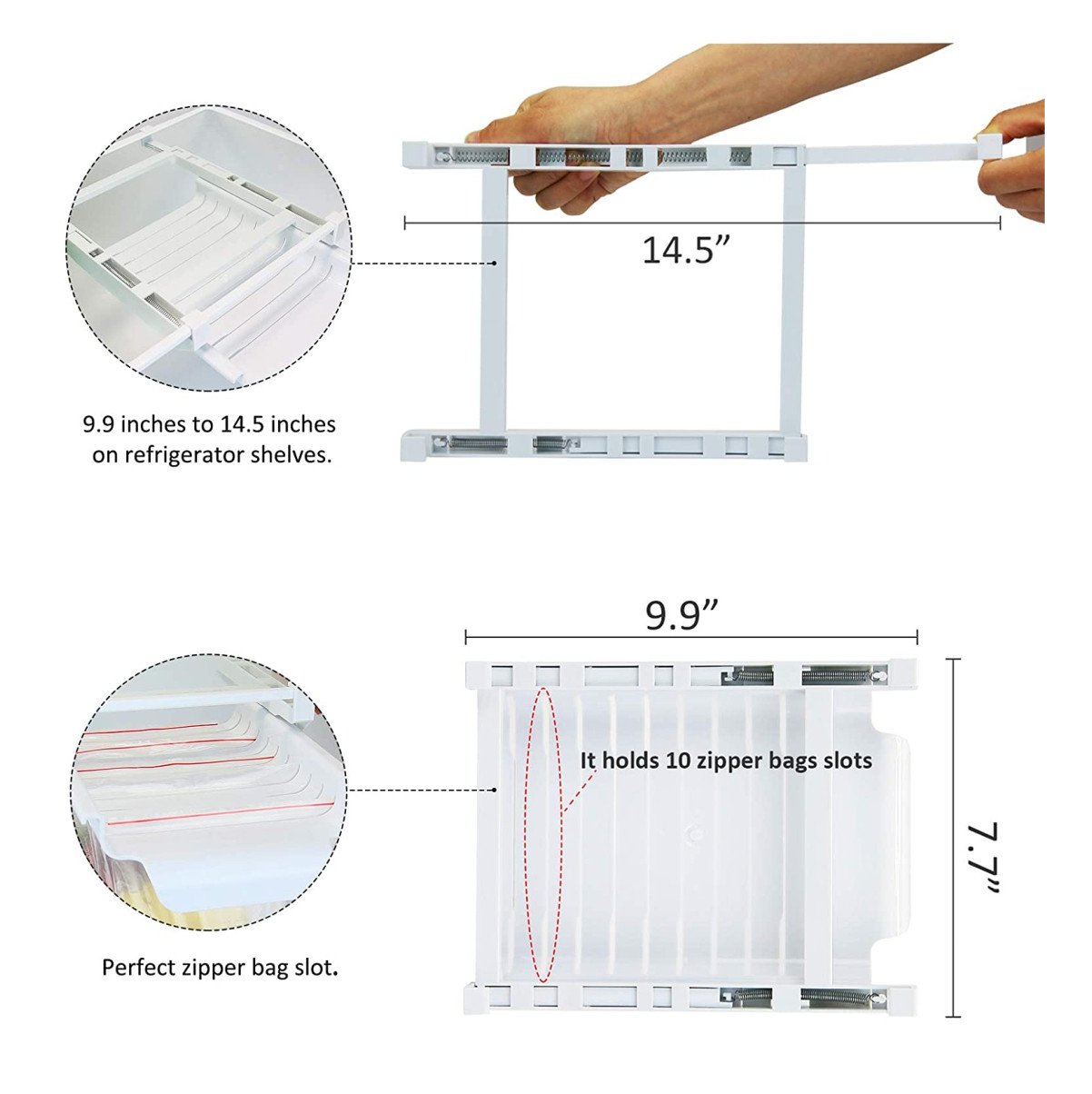 14.5”

9.9 inches to 14.5 inches on refrigerator shelves.

9.9”

It holds 10 zipper bags slots

7.7”

Perfect zipper bag slot.